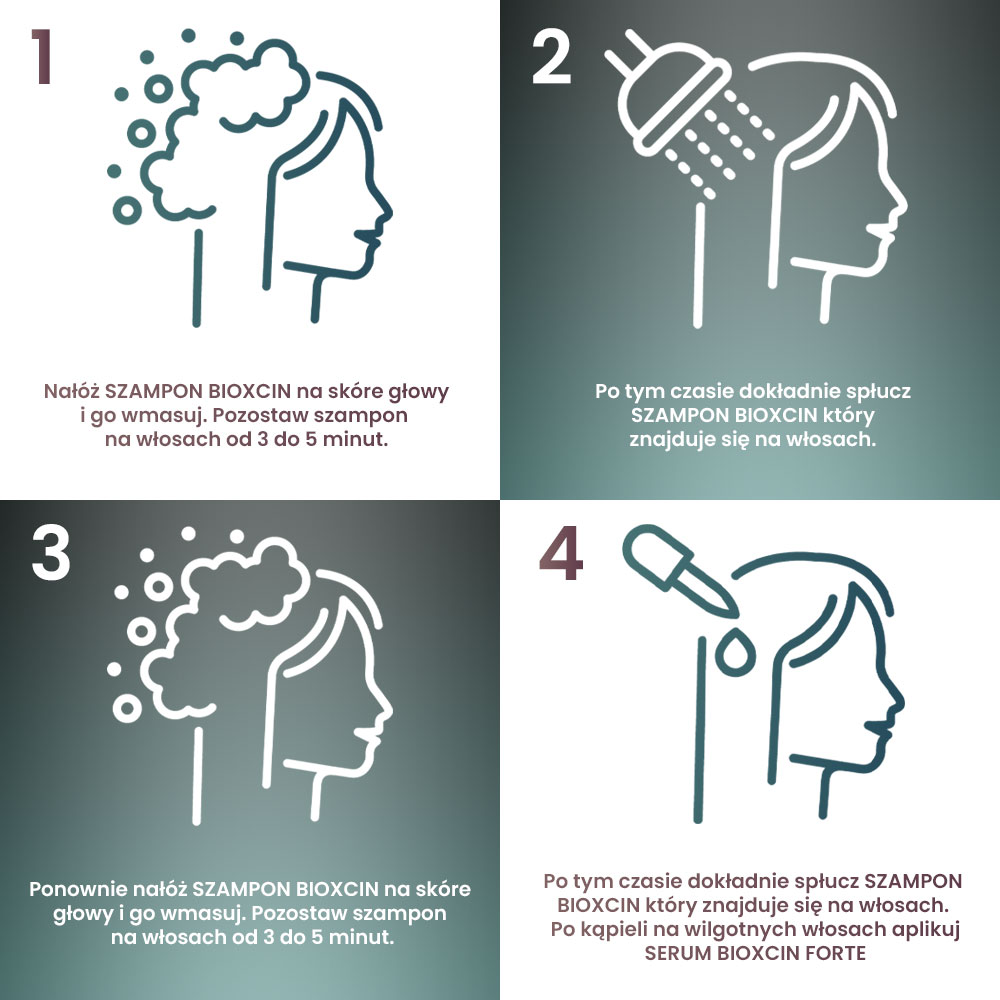 1

Nałóż SZAMPON BIOXCIN na skóre głowy i go wmasuj. Pozostaw szampon na włosach od 3 do 5 minut.

2

Po tym czasie dokładnie spłucz SZAMPON BIOXCIN który znajduje się na włosach.

3

Ponownie nałóż SZAMPON BIOXCIN na skóre głowy i go wmasuj. Pozostaw szampon na włosach od 3 do 5 minut.

4

Po tym czasie dokładnie spłucz SZAMPON BIOXCIN który znajduje się na włosach. Po kąpieli na wilgotnych włosach aplikuj SERUM BIOXCIN FORTE